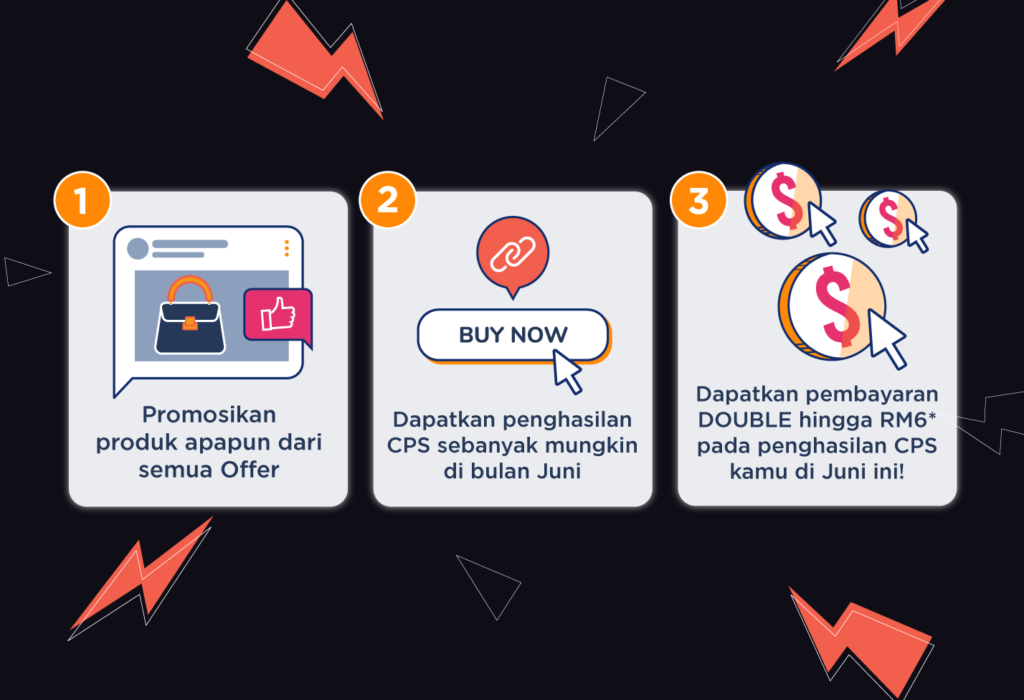 1

Promosikan produk apapun dari semua Offer

2

BUY NOW

Dapatkan penghasilan CPS sebanyak mungkin di bulan Juni

3

$

$

$

Dapatkan pembayaran DOUBLE hingga RM6* pada penghasilan CPS kamu di Juni ini!