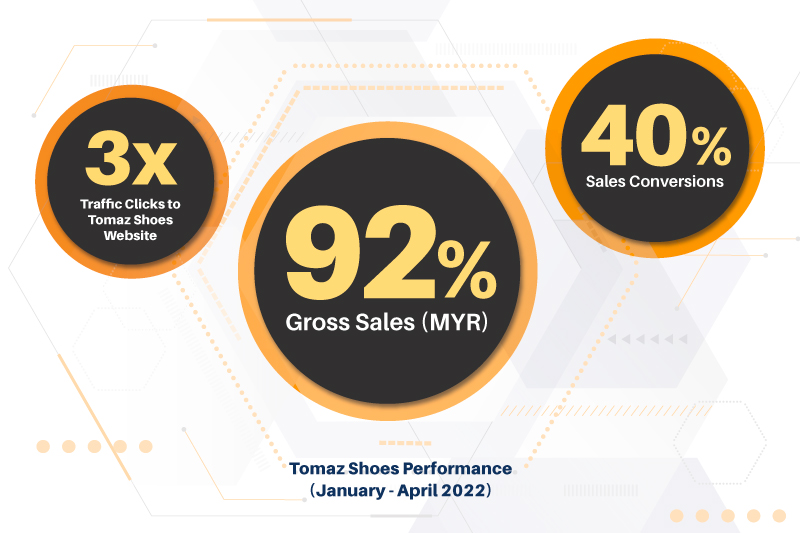 3x
Traffic Clicks to Tomaz Shoes Website

92%
Gross Sales (MYR)

40%
Sales Conversions

Tomaz Shoes Performance
(January - April 2022)