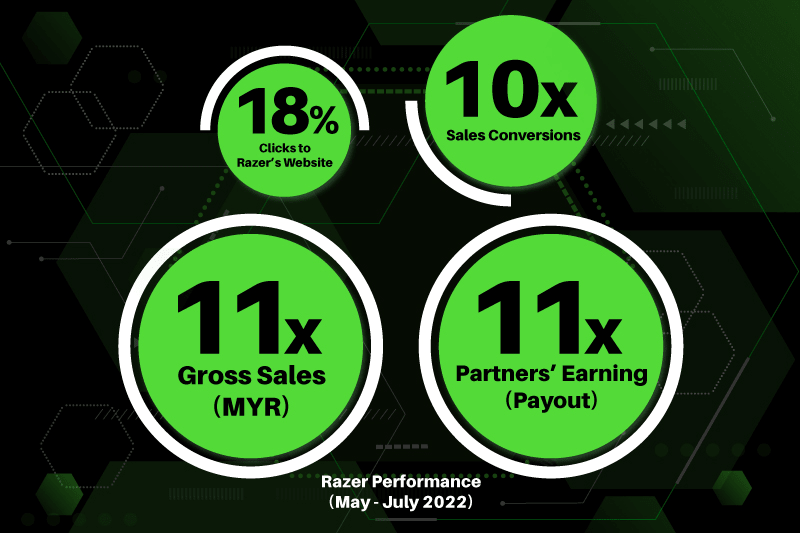 18%
Clicks to Razer's Website

10x
Sales Conversions

11x
Gross Sales
(MYR)

11x
Partners' Earning
(Payout)

Razer Performance
(May - July 2022)