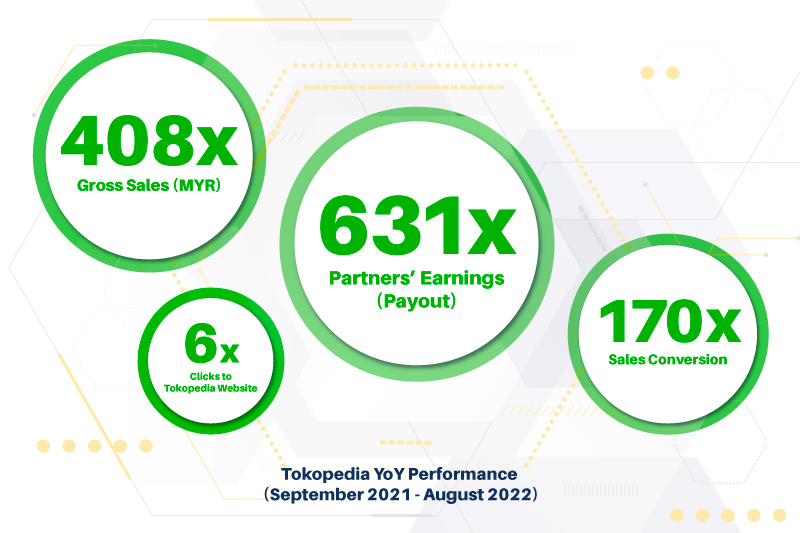 408x
Gross Sales (MYR)

631x
Partners' Earnings
(Payout)

6x
Clicks to
Tokopedia Website

170x
Sales Conversion

Tokopedia YoY Performance
(September 2021 - August 2022)